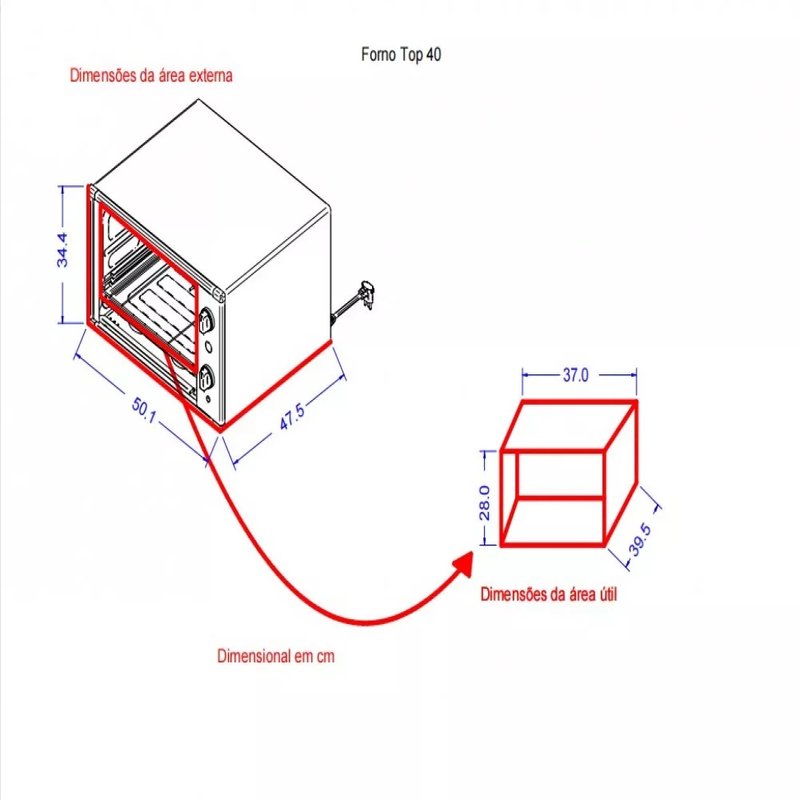 Forno Top 40

Dimensões da área externa

34.4

50.1

47.5

37.0

28.0

39.5

Dimensões da área útil

Dimensional em cm